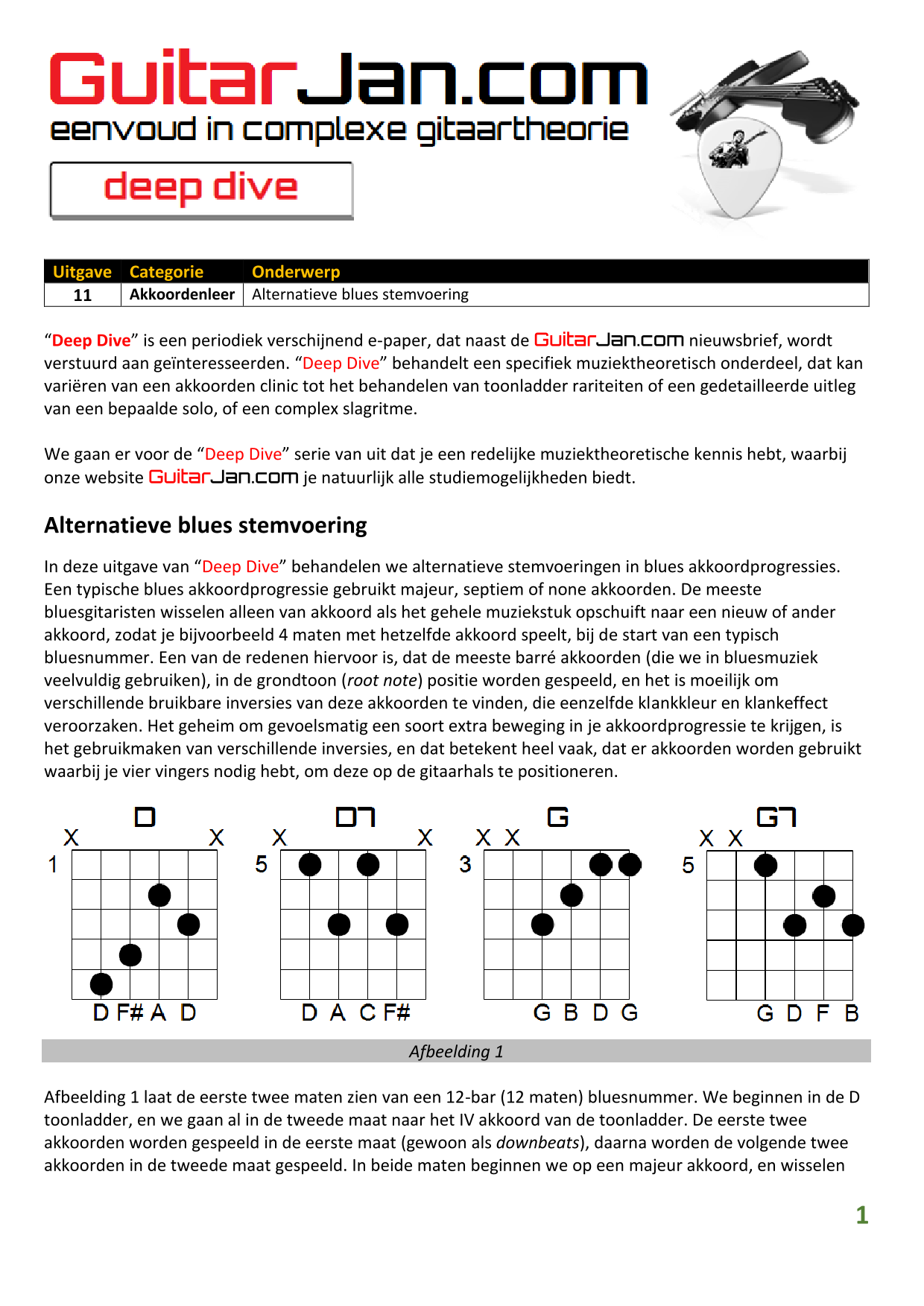 GuitarJan.com
eenvoud in complexe gitaartheorie
deep dive

| Uitgave | Categorie | Onderwerp |
|---|---|---|
| 11 | Akkoordenleer | Alternatieve blues stemvoering |

“Deep Dive” is een periodiek verschijnend e-paper, dat naast de GuitarJan.com nieuwsbrief, wordt verstuurd aan geïnteresseerden. “Deep Dive” behandelt een specifiek muziektheoretisch onderdeel, dat kan variëren van een akkoorden clinic tot het behandelen van toonladder rariteiten of een gedetailleerde uitleg van een bepaalde solo, of een complex slagritme.

We gaan er voor de “Deep Dive” serie van uit dat je een redelijke muziektheoretische kennis hebt, waarbij onze website GuitarJan.com je natuurlijk alle studiemogelijkheden biedt.

Alternatieve blues stemvoering

In deze uitgave van “Deep Dive” behandelen we alternatieve stemvoeringen in blues akkoordprogressies. Een typische blues akkoordprogressie gebruikt majeur, septiem of none akkoorden. De meeste bluesgitaristen wisselen alleen van akkoord als het gehele muziekstuk opschuift naar een nieuw of ander akkoord, zodat je bijvoorbeeld 4 maten met hetzelfde akkoord speelt, bij de start van een typisch bluesnummer. Een van de redenen hiervoor is, dat de meeste barré akkoorden (die we in bluesmuziek veelvuldig gebruiken), in de grondtoon (root note) positie worden gespeeld, en het is moeilijk om verschillende bruikbare inversies van deze akkoorden te vinden, die eenzelfde klankkleur en klankeffect veroorzaken. Het geheim om gevoelsmatig een soort extra beweging in je akkoordprogressie te krijgen, is het gebruikmaken van verschillende inversies, en dat betekent heel vaak, dat er akkoorden worden gebruikt waarbij je vier vingers nodig hebt, om deze op de gitaarhals te positioneren.

D
X X
1
D F# A D

D7
X X
5
D A C F#

G
X X
3
G B D G

G7
X X
5
G D F B

Afbeelding 1

Afbeelding 1 laat de eerste twee maten zien van een 12-bar (12 maten) bluesnummer. We beginnen in de D toonladder, en we gaan al in de tweede maat naar het IV akkoord van de toonladder. De eerste twee akkoorden worden gespeeld in de eerste maat (gewoon als downbeats), daarna worden de volgende twee akkoorden in de tweede maat gespeeld. In beide maten beginnen we op een majeur akkoord, en wisselen

1